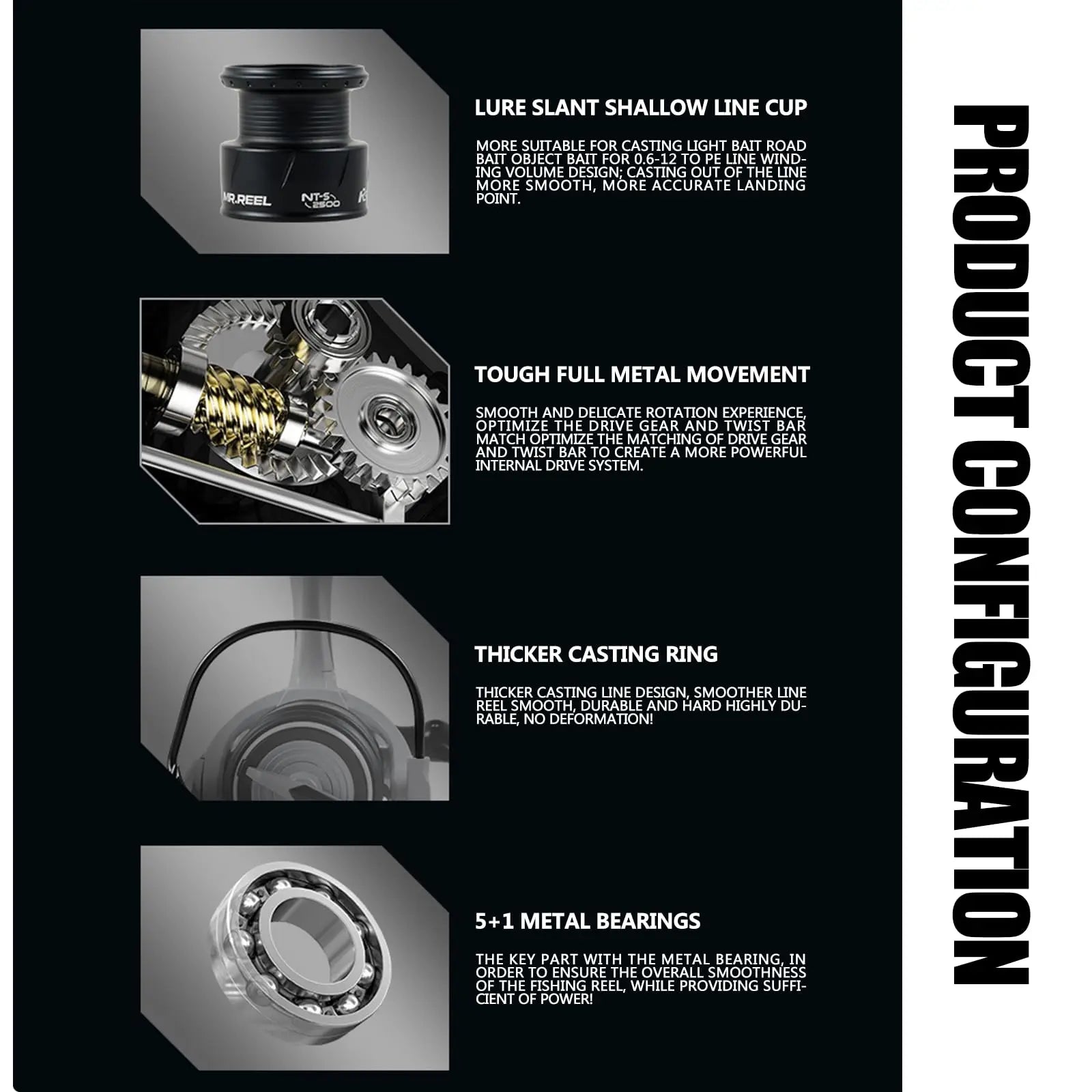 MR.REEL NT-S 2500

LURE SLANT SHALLOW LINE CUP

MORE SUITABLE FOR CASTING LIGHT BAIT ROAD BAIT OBJECT BAIT FOR 0.6-12 TO PE LINE WINDING VOLUME DESIGN; CASTING OUT OF THE LINE MORE SMOOTH, MORE ACCURATE LANDING POINT.

TOUGH FULL METAL MOVEMENT

SMOOTH AND DELICATE ROTATION EXPERIENCE, OPTIMIZE THE DRIVE GEAR AND TWIST BAR MATCH OPTIMIZE THE MATCHING OF DRIVE GEAR AND TWIST BAR TO CREATE A MORE POWERFUL INTERNAL DRIVE SYSTEM.

THICKER CASTING RING

THICKER CASTING LINE DESIGN, SMOOTHER LINE REEL SMOOTH, DURABLE AND HARD HIGHLY DURABLE, NO DEFORMATION!

5+1 METAL BEARINGS

THE KEY PART WITH THE METAL BEARING, IN ORDER TO ENSURE THE OVERALL SMOOTHNESS OF THE FISHING REEL, WHILE PROVIDING SUFFICIENT OF POWER!

PRODUCT CONFIGURATION