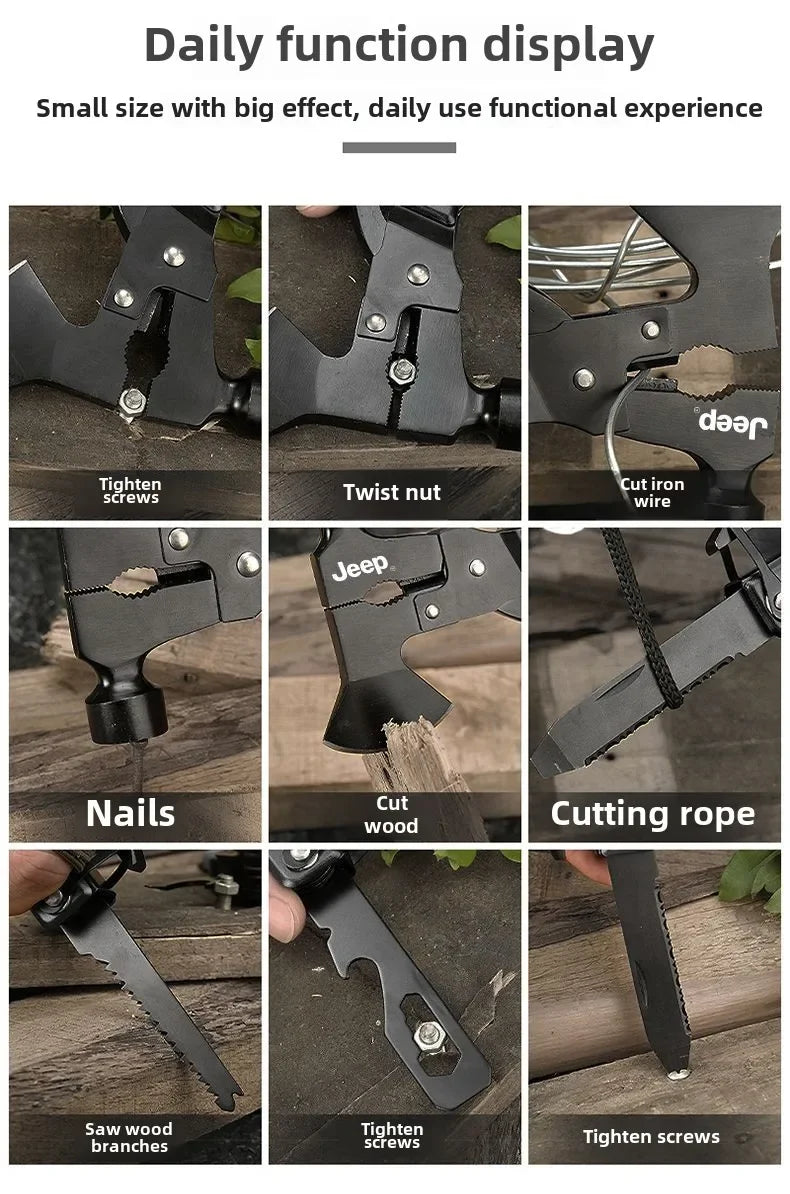 Daily function display

Small size with big effect, daily use functional experience

Tighten screws

Twist nut

Jeep

Cut iron wire

Nails

Jeep

Cut wood

Cutting rope

Saw wood branches

Tighten screws

Tighten screws