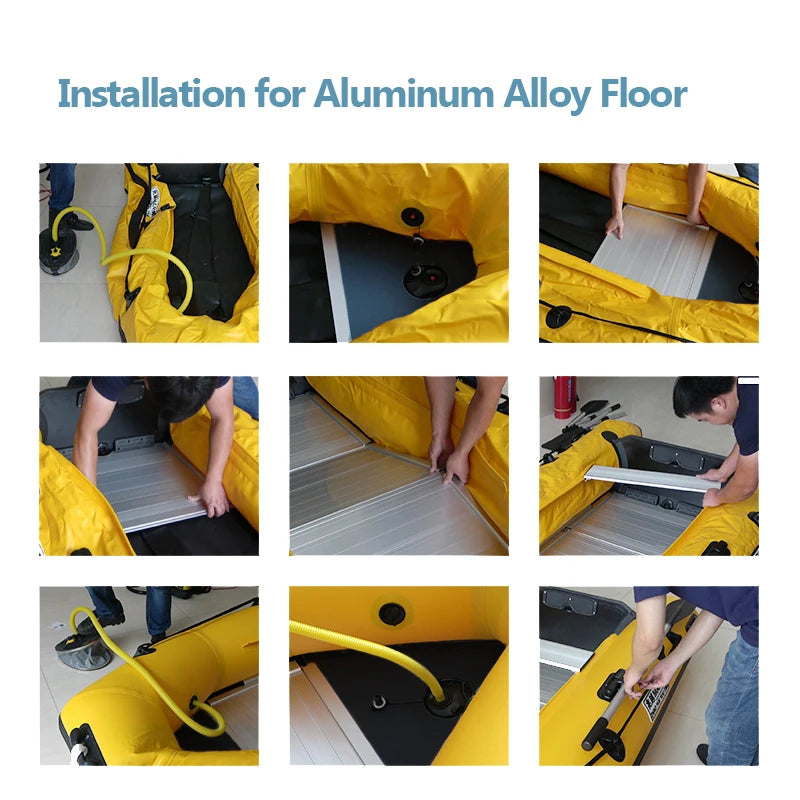 Installation for Aluminum Alloy Floor